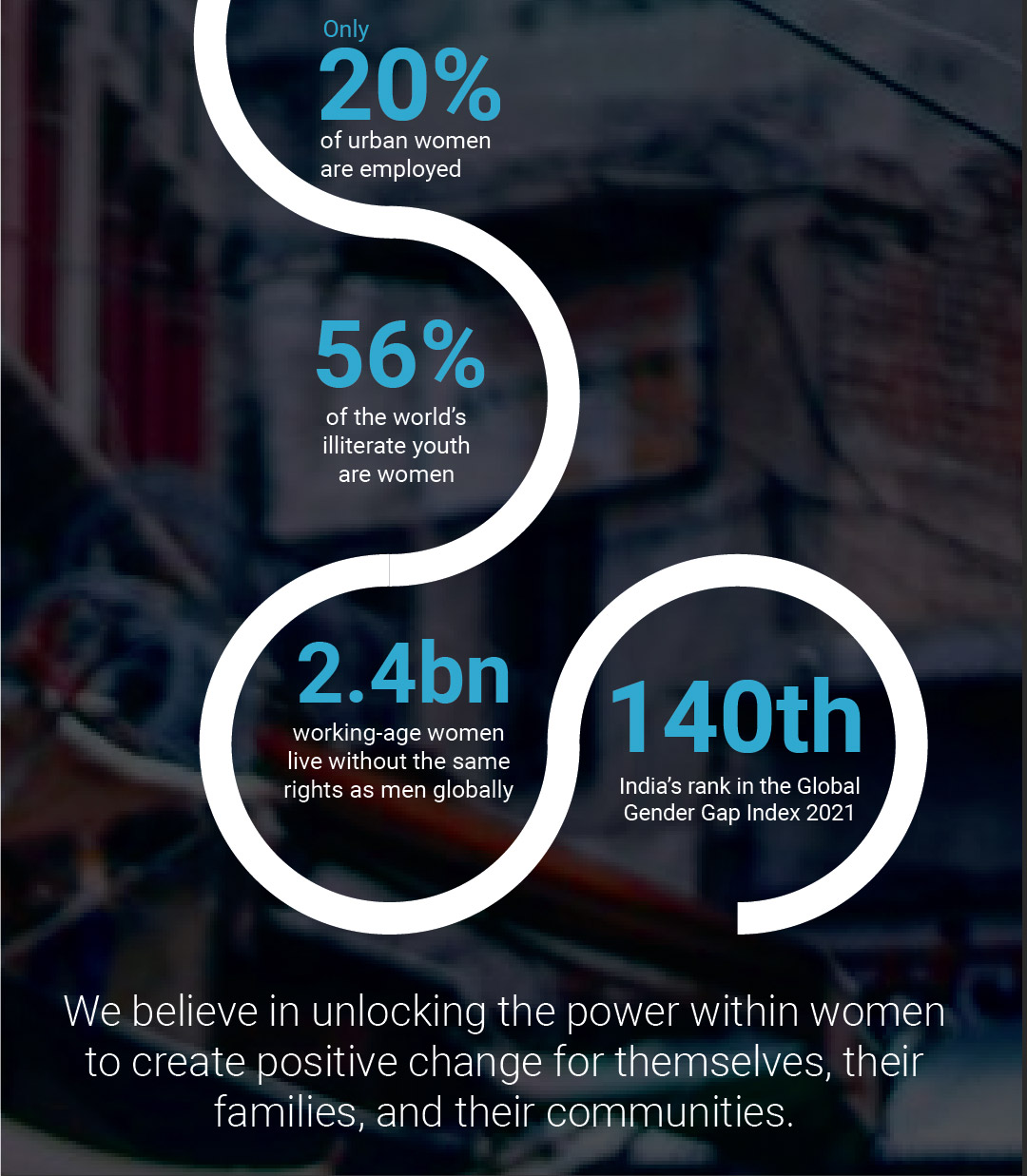 Only
20%
of urban women are employed

56%
of the world's illiterate youth are women

2.4bn
working-age women live without the same rights as men globally

140th
India's rank in the Global Gender Gap Index 2021

We believe in unlocking the power within women to create positive change for themselves, their families, and their communities.