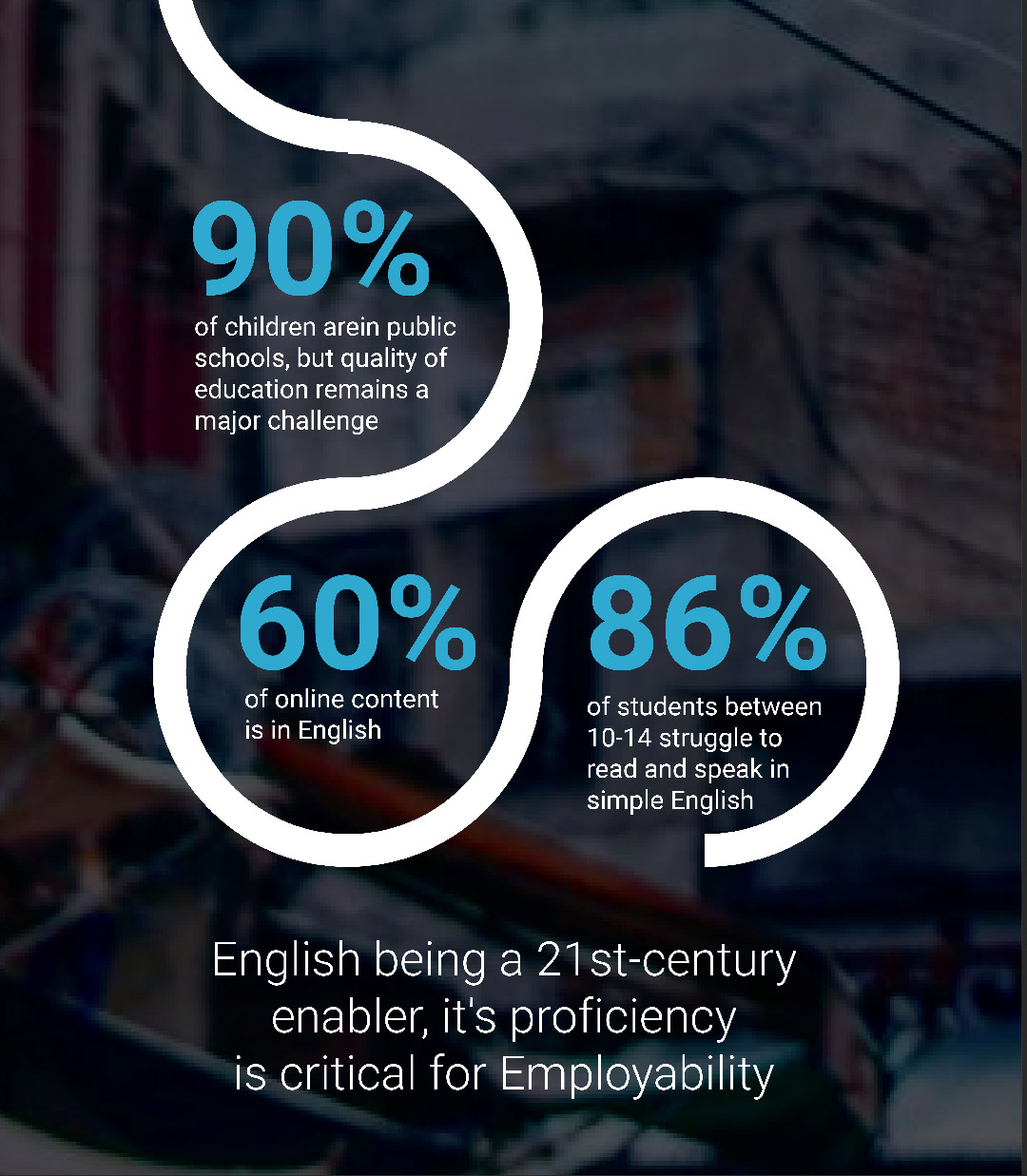 90%
of children arein public schools, but quality of education remains a major challenge

60%
of online content is in English

86%
of students between 10-14 struggle to read and speak in simple English

English being a 21st-century enabler, it's proficiency is critical for Employability